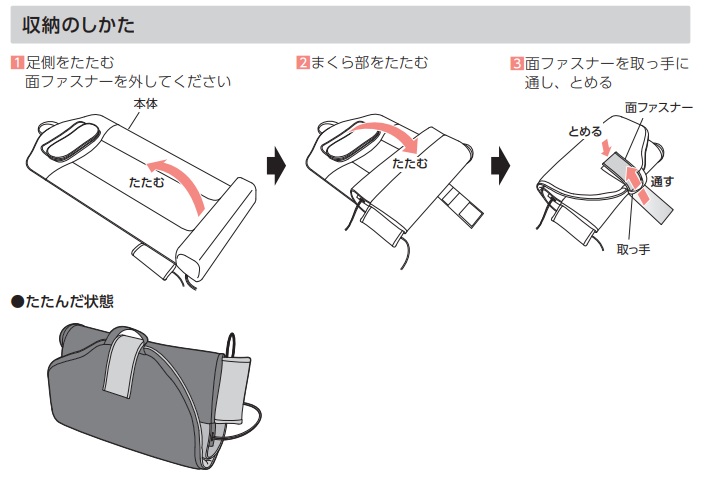 収納のしかた

1 足側をたたむ
面ファスナーを外してください

本体

たたむ

2 まくら部をたたむ

たたむ

3 面ファスナーを取っ手に通し、とめる

面ファスナー

とめる

通す

取っ手

●たたんだ状態